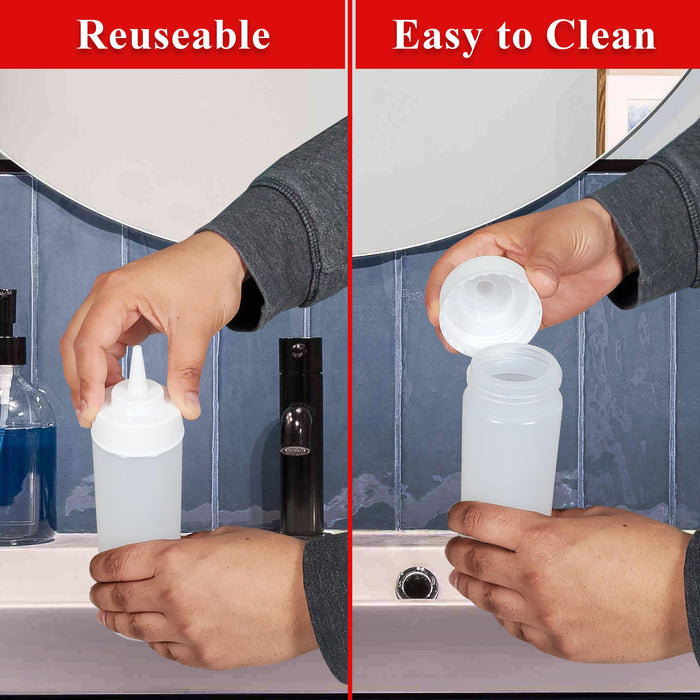 Reuseable

Easy to Clean